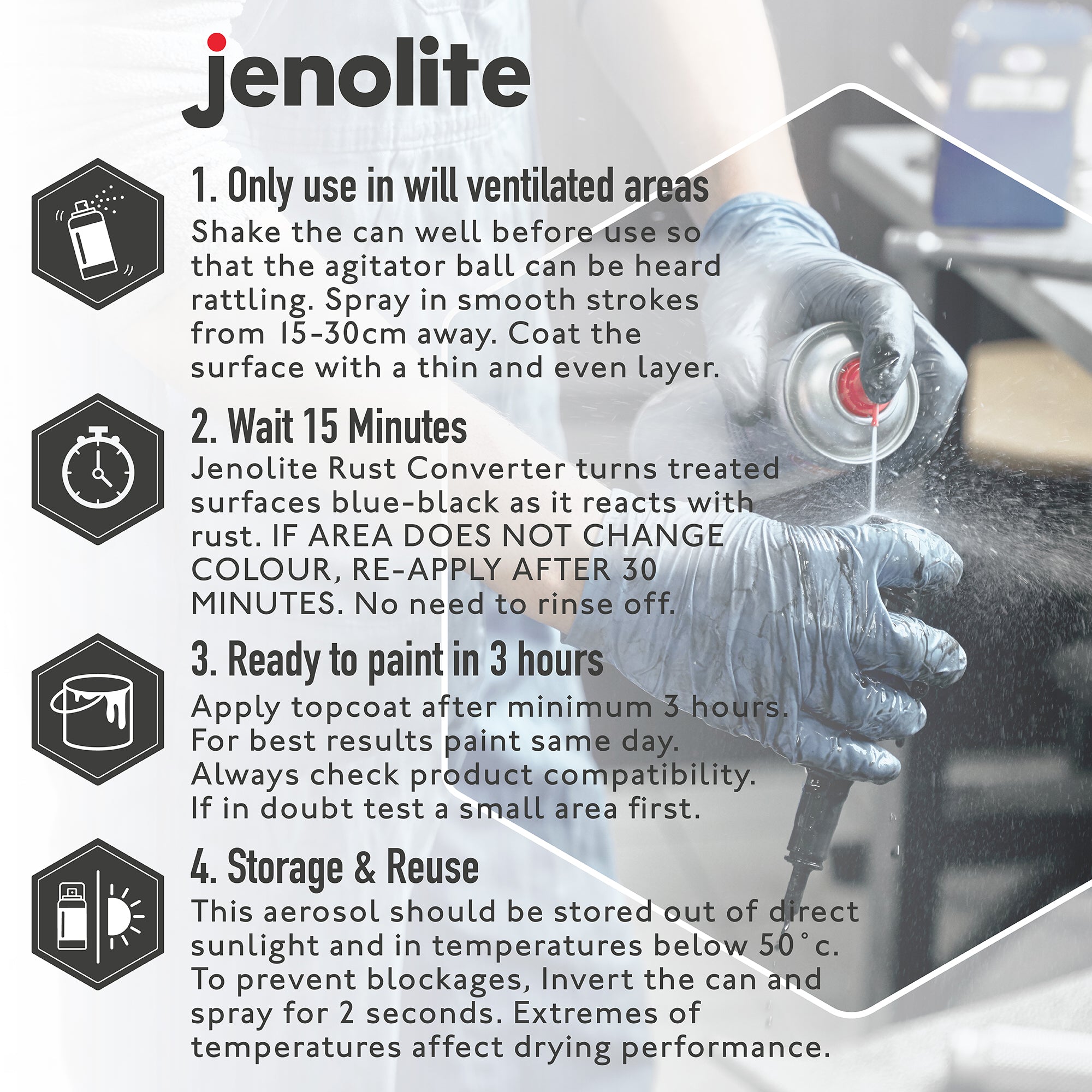 jenolite

1. Only use in will ventilated areas
Shake the can well before use so that the agitator ball can be heard rattling. Spray in smooth strokes from 15-30cm away. Coat the surface with a thin and even layer.

2. Wait 15 Minutes
Jenolite Rust Converter turns treated surfaces blue-black as it reacts with rust. IF AREA DOES NOT CHANGE COLOUR, RE-APPLY AFTER 30 MINUTES. No need to rinse off.

3. Ready to paint in 3 hours
Apply topcoat after minimum 3 hours. For best results paint same day. Always check product compatibility. If in doubt test a small area first.

4. Storage & Reuse
This aerosol should be stored out of direct sunlight and in temperatures below 50°c. To prevent blockages, Invert the can and spray for 2 seconds. Extremes of temperatures affect drying performance.